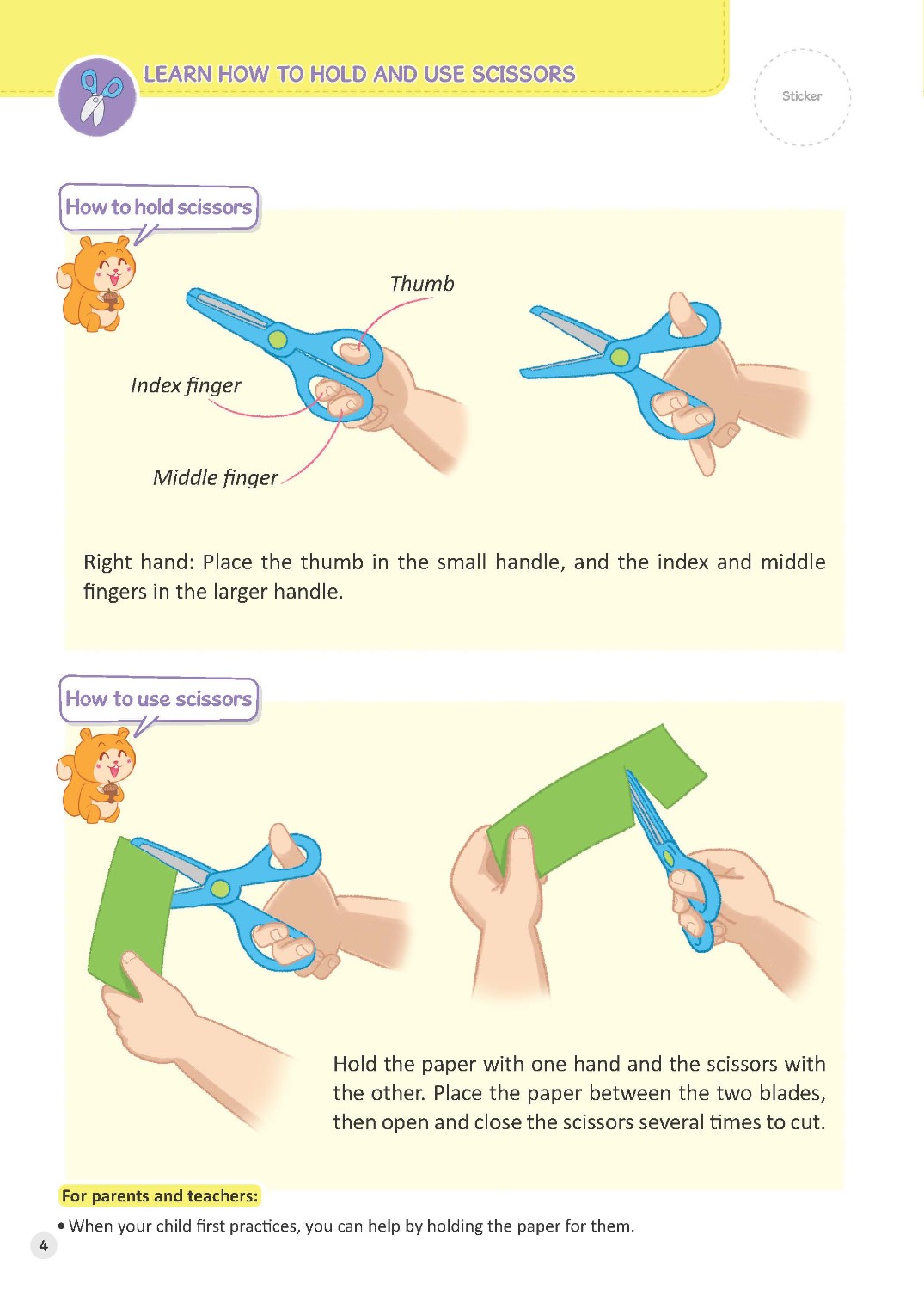 LEARN HOW TO HOLD AND USE SCISSORS

Sticker

How to hold scissors

Thumb

Index finger

Middle finger

Right hand: Place the thumb in the small handle, and the index and middle fingers in the larger handle.

How to use scissors

Hold the paper with one hand and the scissors with the other. Place the paper between the two blades, then open and close the scissors several times to cut.

For parents and teachers:

• When your child first practices, you can help by holding the paper for them.

4