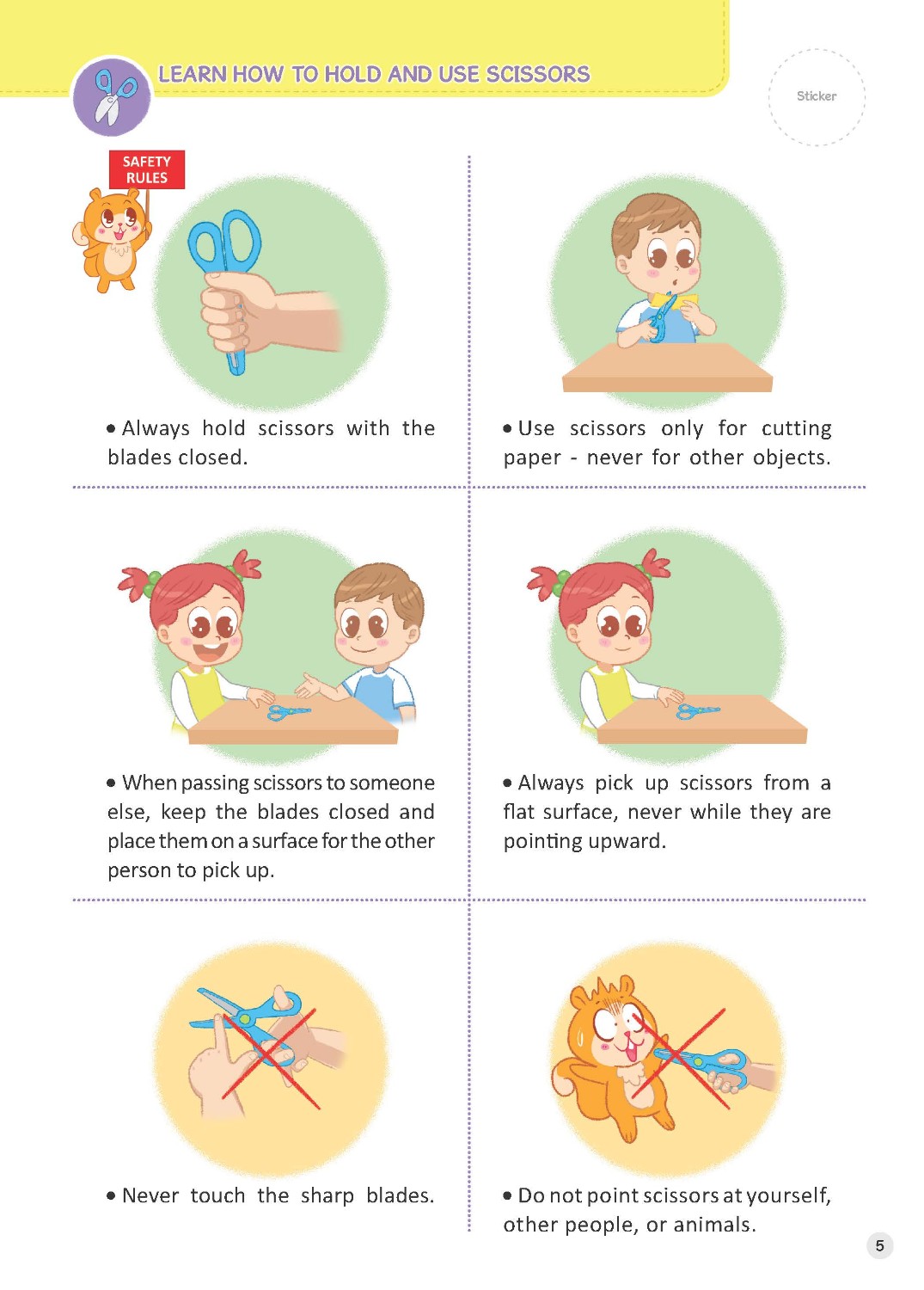 LEARN HOW TO HOLD AND USE SCISSORS

Sticker

SAFETY RULES

• Always hold scissors with the blades closed.

• Use scissors only for cutting paper - never for other objects.

• When passing scissors to someone else, keep the blades closed and place them on a surface for the other person to pick up.

• Always pick up scissors from a flat surface, never while they are pointing upward.

• Never touch the sharp blades.

• Do not point scissors at yourself, other people, or animals.

5