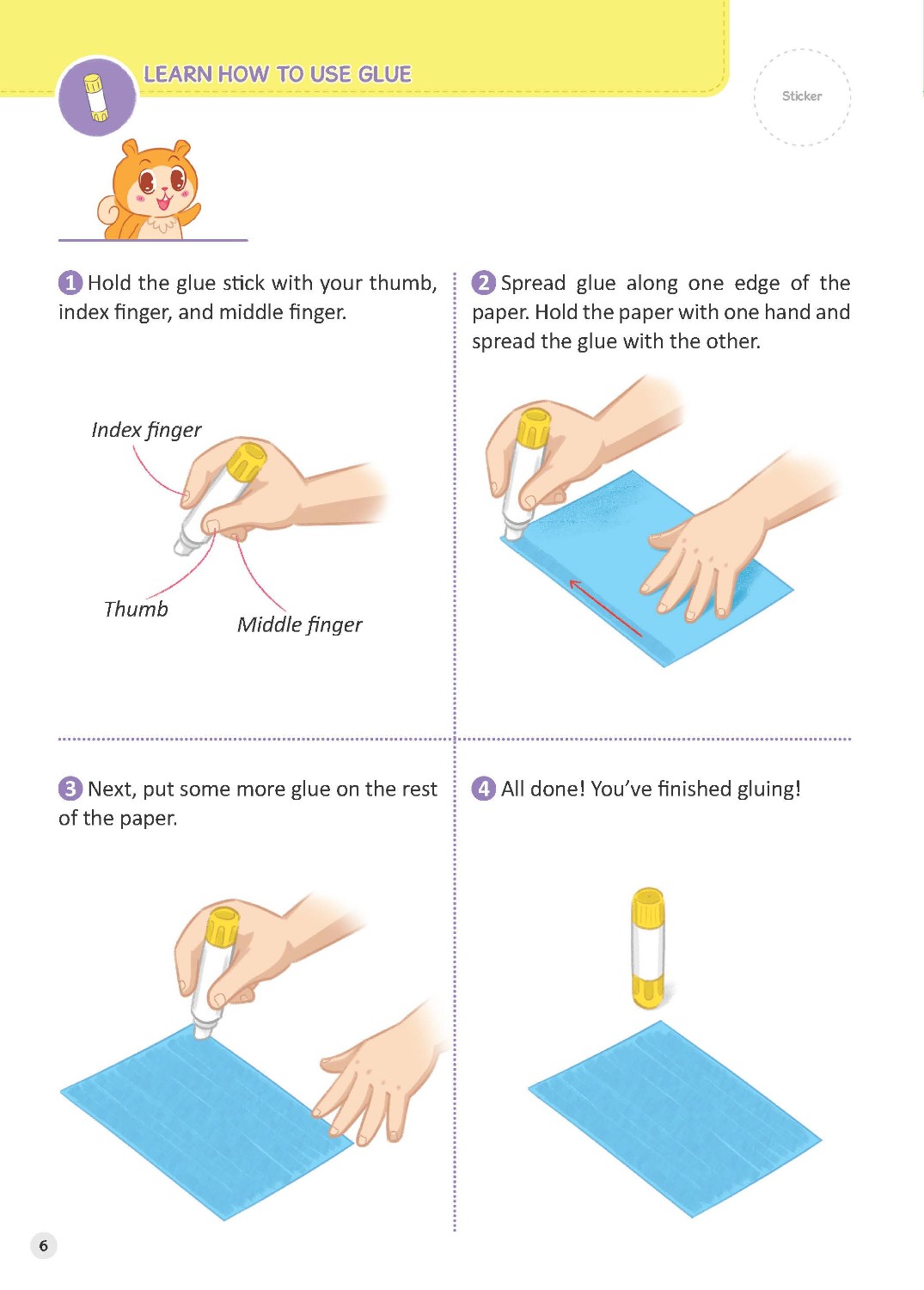 LEARN HOW TO USE GLUE

Sticker

1 Hold the glue stick with your thumb, index finger, and middle finger.

Index finger

Thumb

Middle finger

2 Spread glue along one edge of the paper. Hold the paper with one hand and spread the glue with the other.

3 Next, put some more glue on the rest of the paper.

4 All done! You've finished gluing!

6